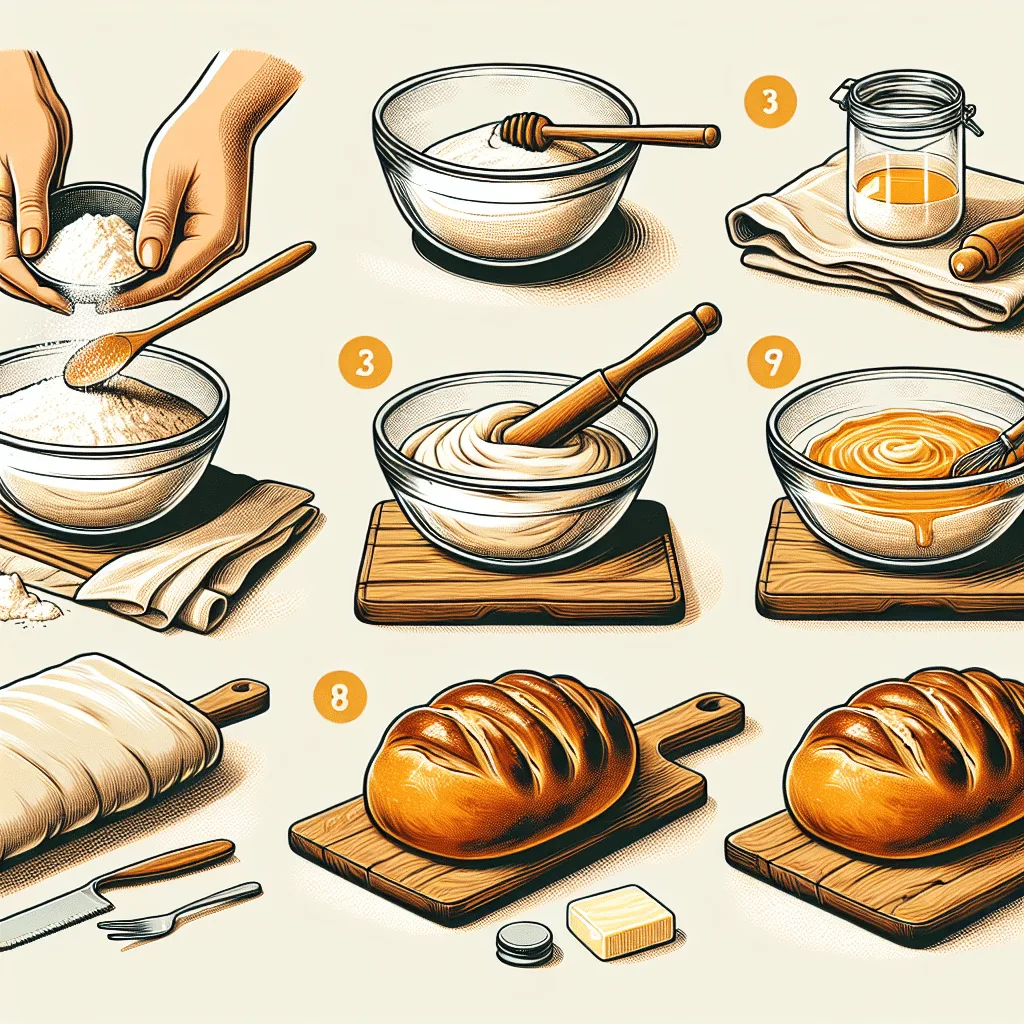 3

3

9

8